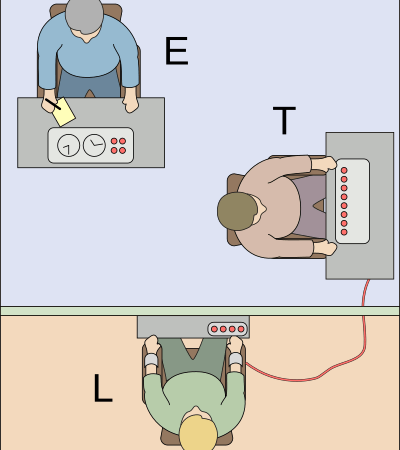 E
T
L